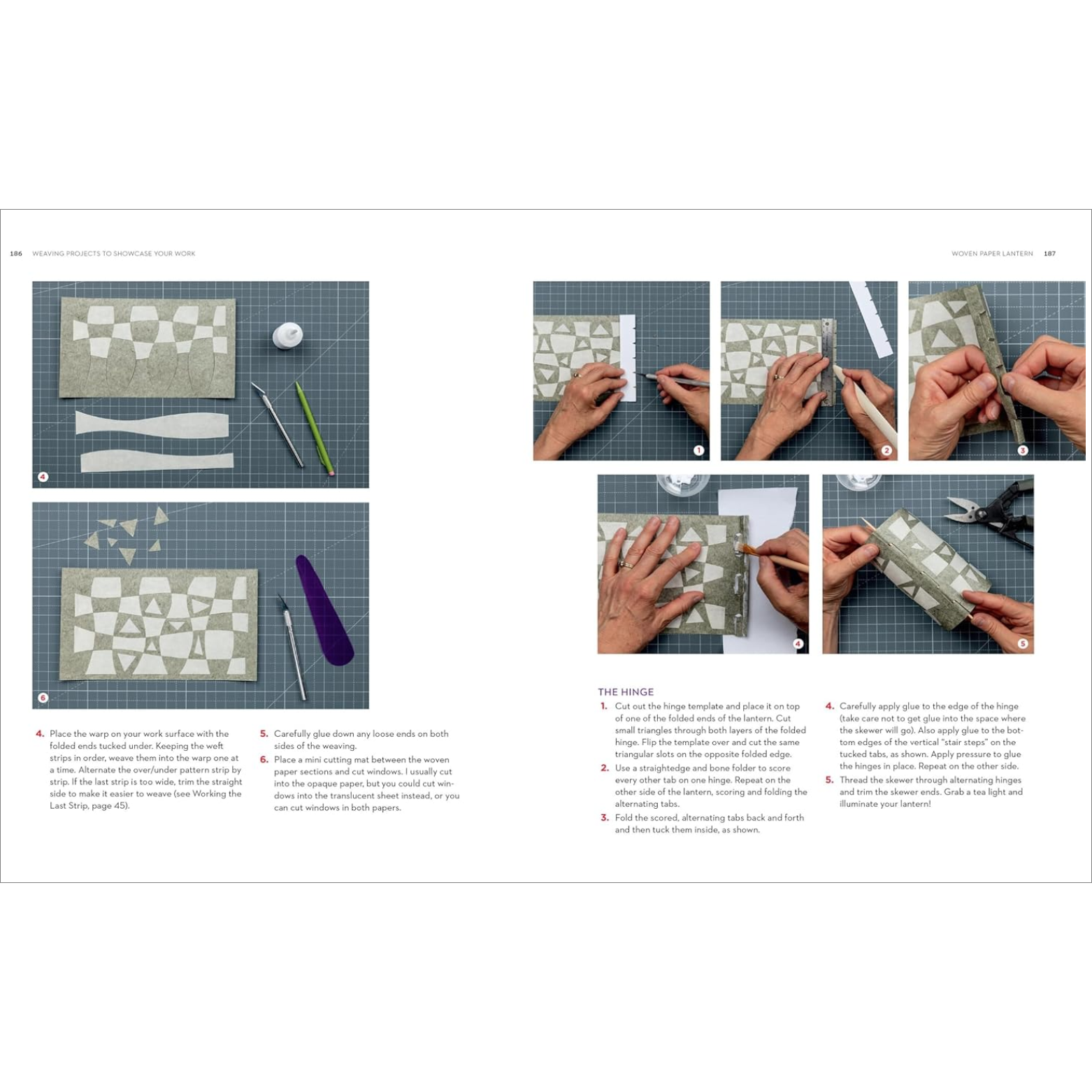 186 WEAVING PROJECTS TO SHOWCASE YOUR WORK

4

6

4. Place the warp on your work surface with the folded ends tucked under. Keeping the weft strips in order, weave them into the warp one at a time. Alternate the over/under pattern strip by strip. If the last strip is too wide, trim the straight side to make it easier to weave (see Working the Last Strip, page 45).

5. Carefully glue down any loose ends on both sides of the weaving.

6. Place a mini cutting mat between the woven paper sections and cut windows. I usually cut into the opaque paper, but you could cut windows into the translucent sheet instead, or you can cut windows in both papers.

WOVEN PAPER LANTERN 187

1

2

3

4

5

THE HINGE

1. Cut out the hinge template and place it on top of one of the folded ends of the lantern. Cut small triangles through both layers of the folded hinge. Flip the template over and cut the same triangular slots on the opposite folded edge.

2. Use a straightedge and bone folder to score every other tab on one hinge. Repeat on the other side of the lantern, scoring and folding the alternating tabs.

3. Fold the scored, alternating tabs back and forth and then tuck them inside, as shown.

4. Carefully apply glue to the edge of the hinge (take care not to get glue into the space where the skewer will go). Also apply glue to the bottom edges of the vertical "stair steps" on the tucked tabs, as shown. Apply pressure to glue the hinges in place. Repeat on the other side.

5. Thread the skewer through alternating hinges and trim the skewer ends. Grab a tea light and illuminate your lantern!